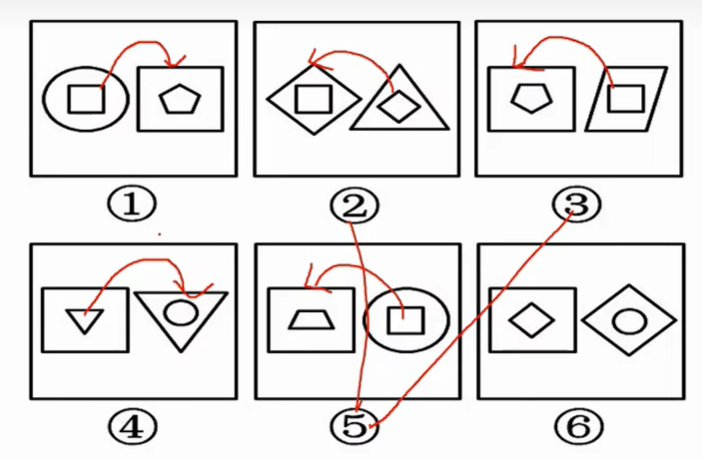 ①

②

③

④

⑤

⑥